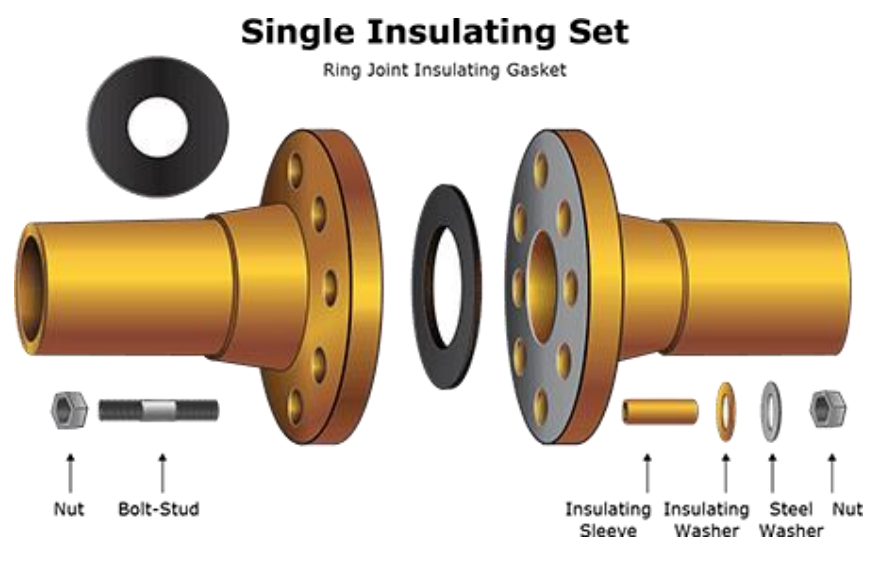 Single Insulating Set

Ring Joint Insulating Gasket

Nut

Bolt-Stud

Insulating Sleeve

Insulating Washer

Steel Washer

Nut